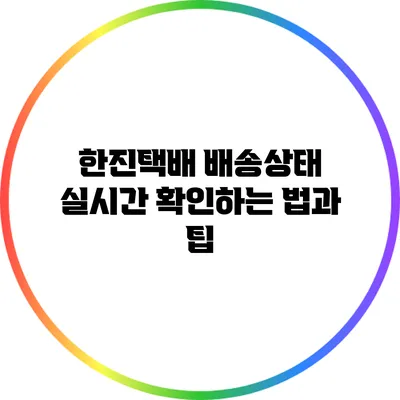 한진택배 배송상태 실시간 확인하는 법과 팁