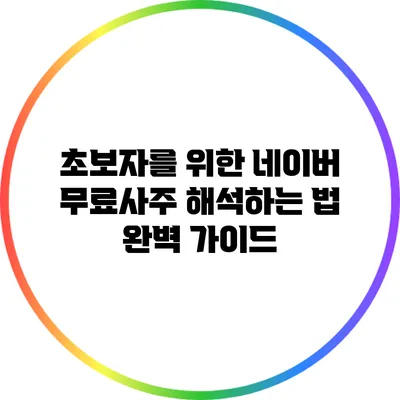 초보자를 위한 네이버 무료사주 해석하는 법 완벽 가이드