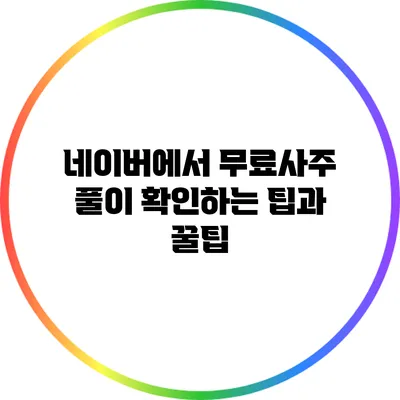 네이버에서 무료사주 풀이 확인하는 팁과 꿀팁