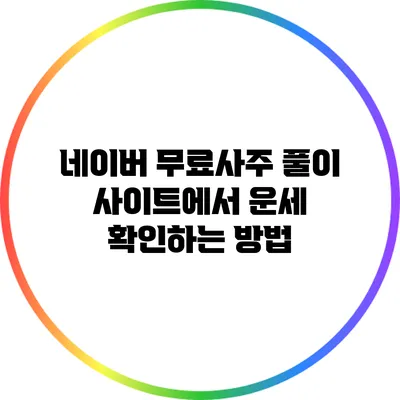 네이버 무료사주 풀이 사이트에서 운세 확인하는 방법