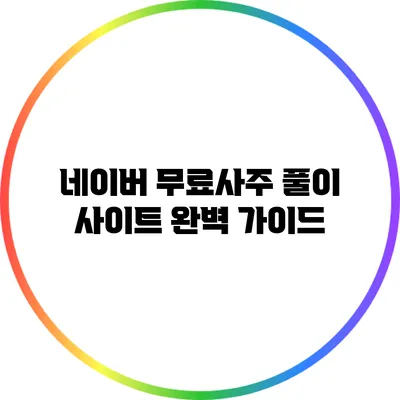 네이버 무료사주 풀이
사이트 완벽 가이드