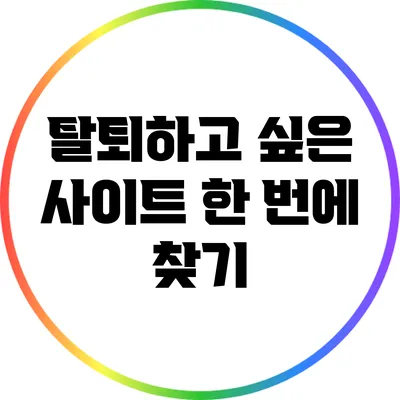 탈퇴하고 싶은 사이트 한 번에 찾기