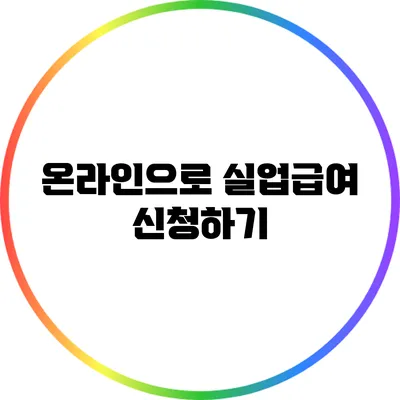 온라인으로 실업급여 신청하기