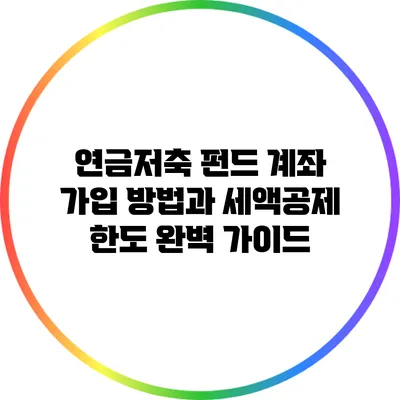 연금저축 펀드 계좌 가입 방법과 세액공제 한도 완벽 가이드