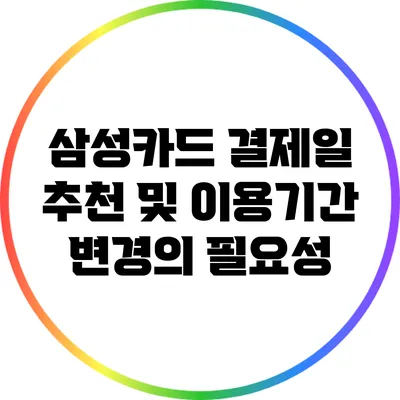 삼성카드 결제일 추천 및 이용기간 변경의 필요성