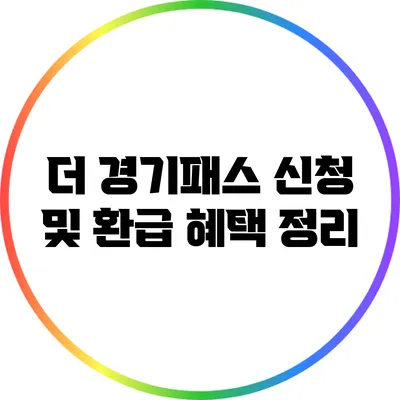 더 경기패스 신청 및 환급 혜택 정리