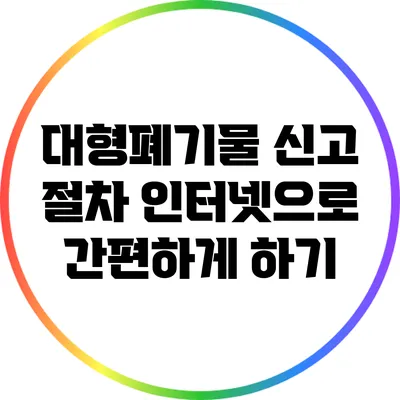 대형폐기물 신고 절차 인터넷으로 간편하게 하기