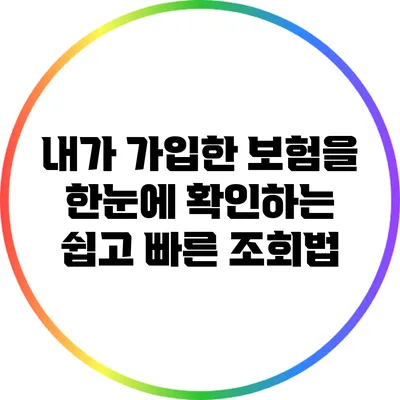 내가 가입한 보험을 한눈에 확인하는 쉽고 빠른 조회법