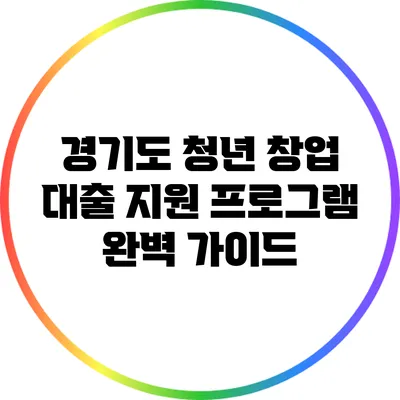 경기도 청년 창업 대출 지원 프로그램 완벽 가이드