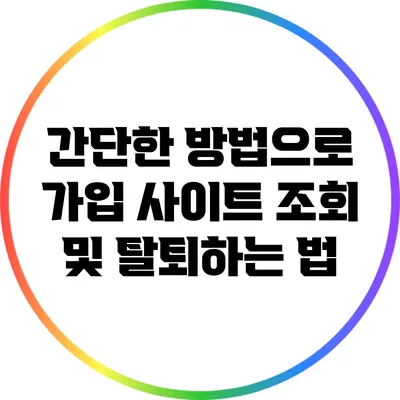 간단한 방법으로 가입 사이트 조회 및 탈퇴하는 법