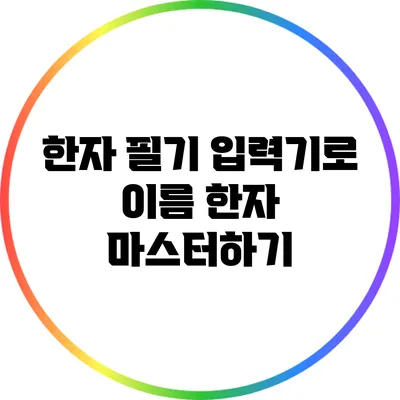 한자 필기 입력기로 이름 한자 마스터하기