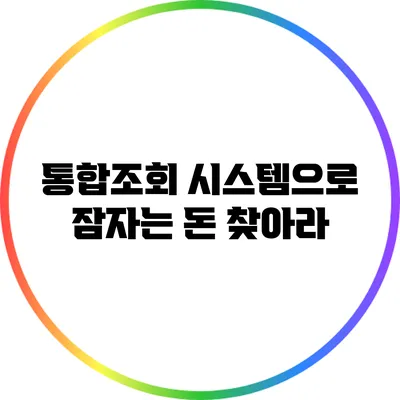 통합조회 시스템으로
잠자는 돈 찾아라