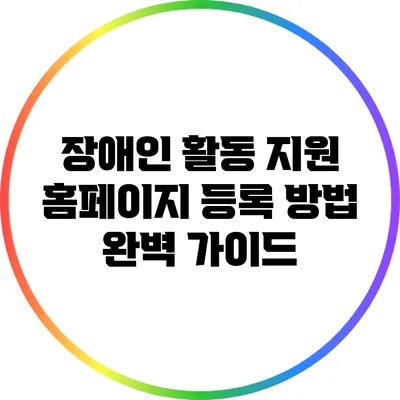 장애인 활동 지원 홈페이지 등록 방법 완벽 가이드