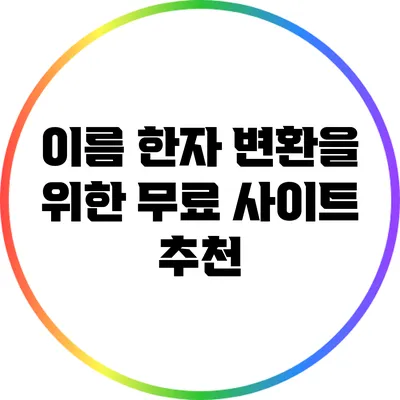 이름 한자 변환을 위한 무료 사이트 추천