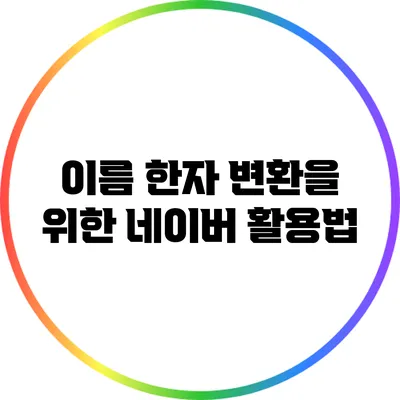 이름 한자 변환을
위한 네이버 활용법