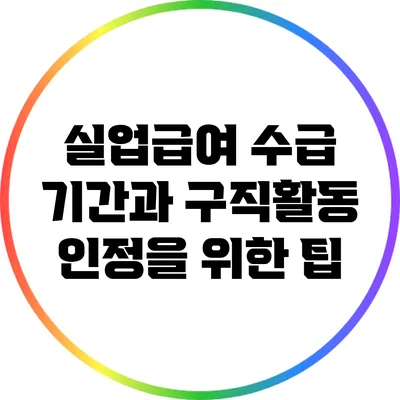 실업급여 수급 기간과 구직활동 인정을 위한 팁