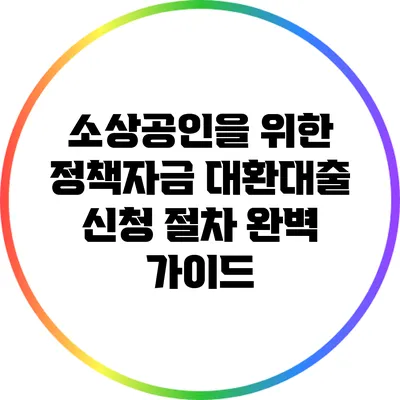 소상공인을 위한 정책자금 대환대출 신청 절차 완벽 가이드