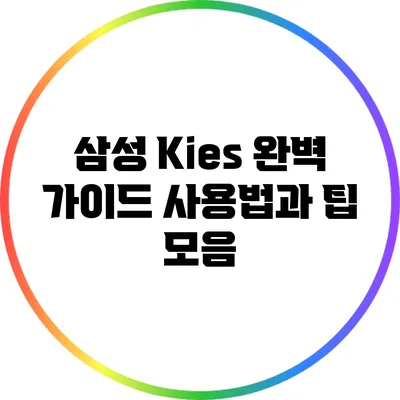 삼성 Kies 완벽 가이드 사용법과 팁 모음