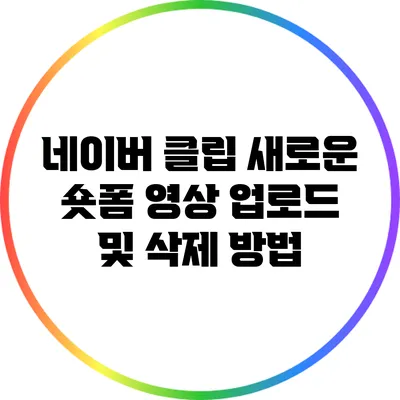 네이버 클립 새로운 숏폼 영상 업로드 및 삭제 방법