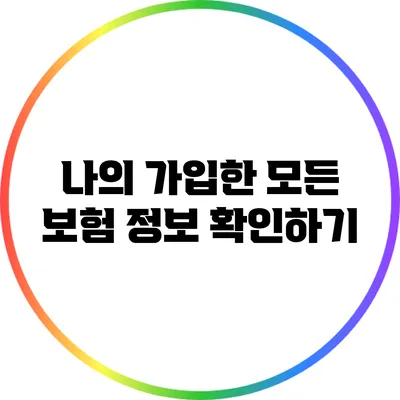 나의 가입한 모든
보험 정보 확인하기