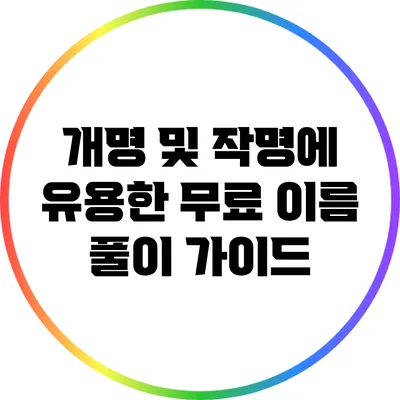 개명 및 작명에 유용한 무료 이름 풀이 가이드