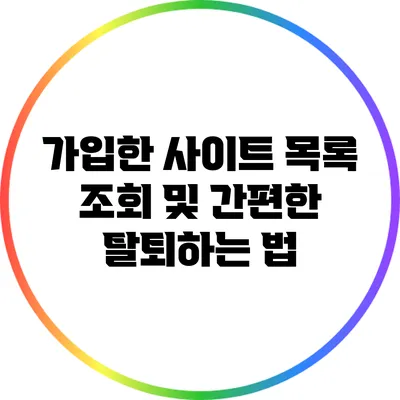 가입한 사이트 목록 조회 및 간편한 탈퇴하는 법